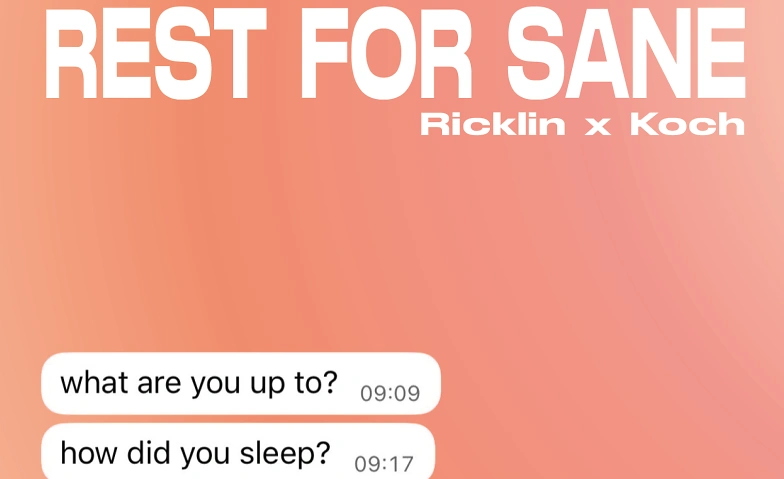 REST FOR SANE
Ricklin x Koch

what are you up to? 09:09

how did you sleep? 09:17